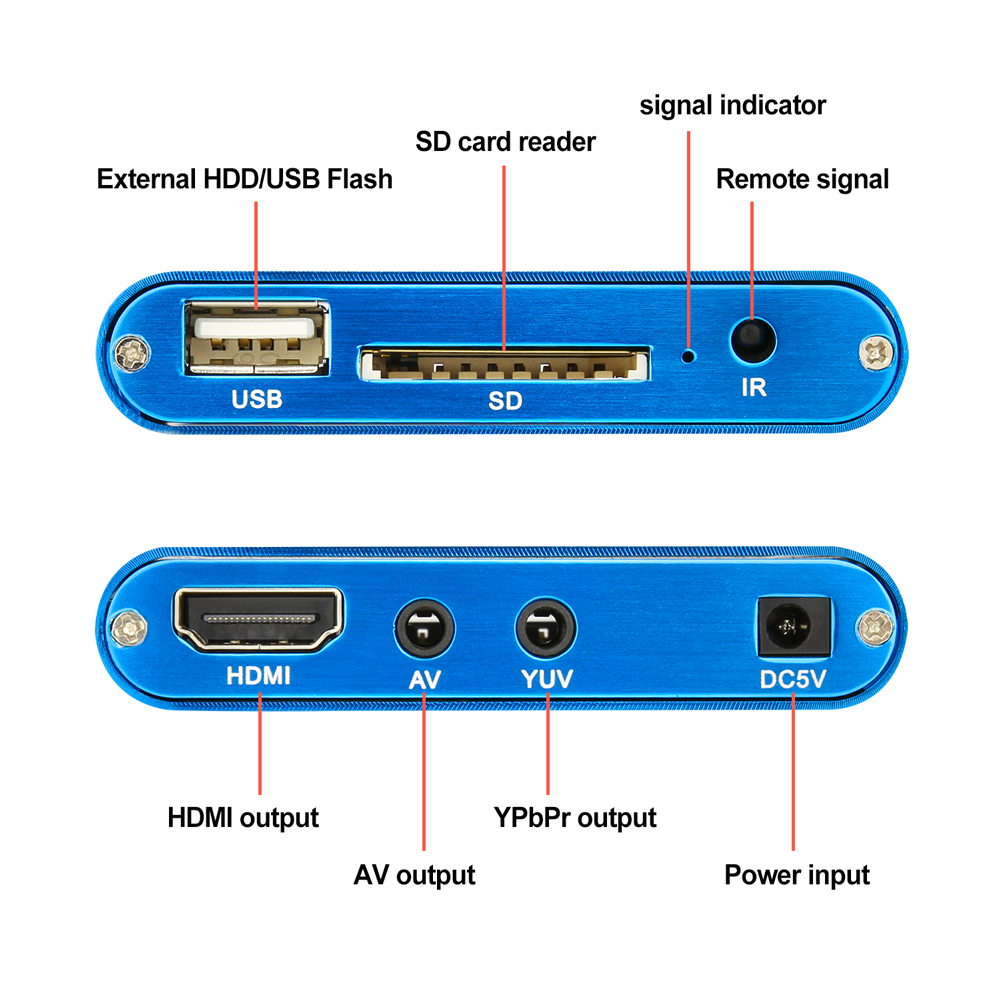 signal indicator

SD card reader

External HDD/USB Flash

Remote signal

USB

SD

IR

HDMI

AV

YUV

DC5V

HDMI output

YPbPr output

AV output

Power input