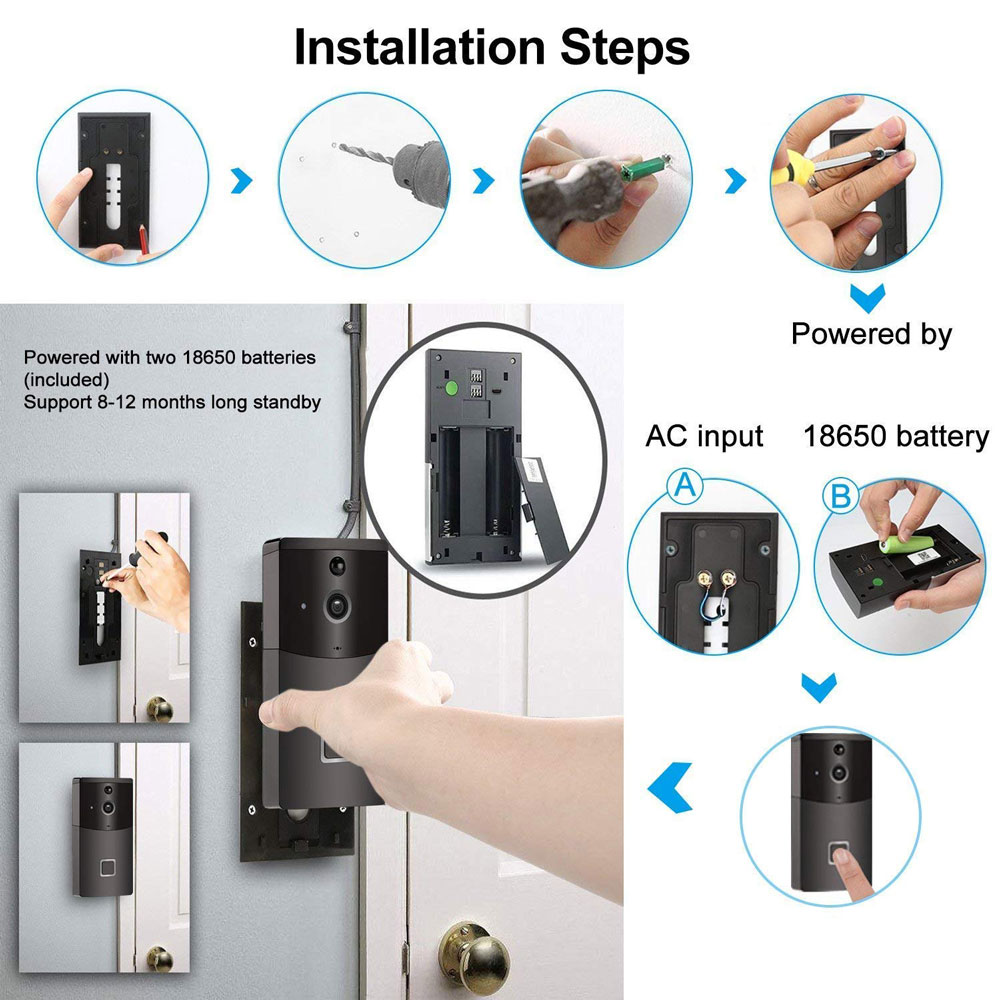 Installation Steps

Powered by

Powered with two 18650 batteries (included)
Support 8-12 months long standby

AC input

18650 battery

A

B